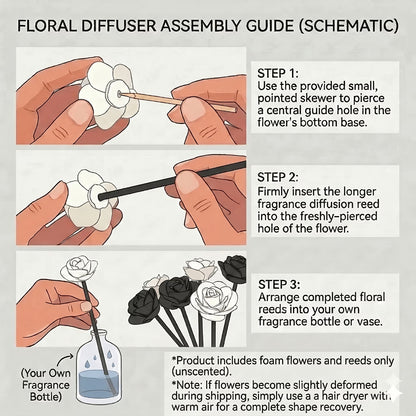 FLORAL DIFFUSER ASSEMBLY GUIDE (SCHEMATIC)

STEP 1:
Use the provided small, pointed skewer to pierce a central guide hole in the flower's bottom base.

STEP 2:
Firmly insert the longer fragrance diffusion reed into the freshly-pierced hole of the flower.

STEP 3:
Arrange completed floral reeds into your own fragrance bottle or vase.

(Your Own Fragrance Bottle)

*Product includes foam flowers and reeds only (unscented).

*Note: If flowers become slightly deformed during shipping, simply use a a hair dryer with warm air for a complete shape recovery.